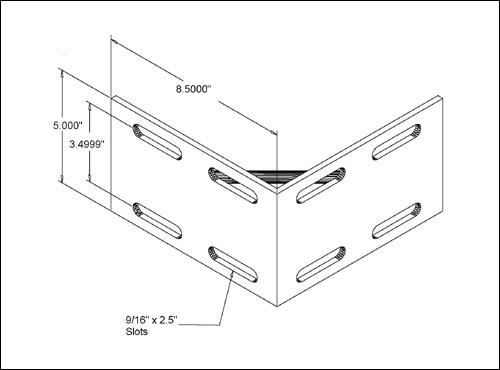 8.5000"

5.000"

3.4999"

9/16" x 2.5"
Slots